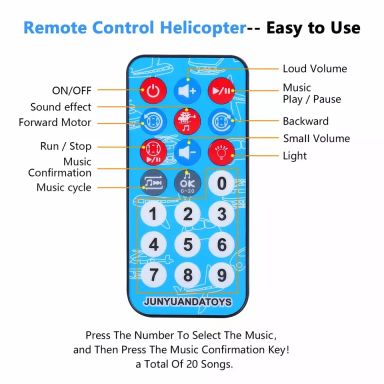 Remote Control Helicopter-- Easy to Use

ON/OFF
Sound effect
Forward Motor
Run / Stop
Music Confirmation
Music cycle

Loud Volume
Music Play / Pause
Backward
Small Volume
Light

OK
0~20
0
1
2
3
4
5
6
7
8
9
JUNYUANDATOYS

Press The Number To Select The Music, and Then Press The Music Confirmation Key! a Total Of 20 Songs.