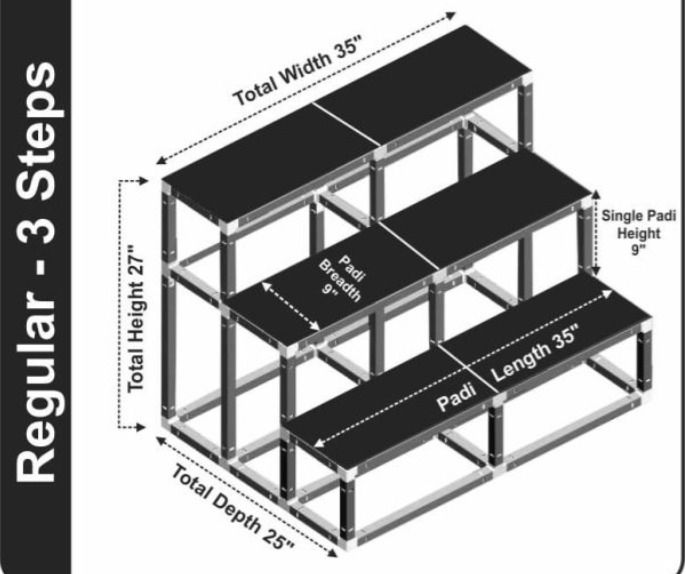 Regular - 3 Steps

Total Width 35"

Total Height 27"

Single Padi Height 9"

Padi Breadth 9"

Padi Length 35"

Total Depth 25"