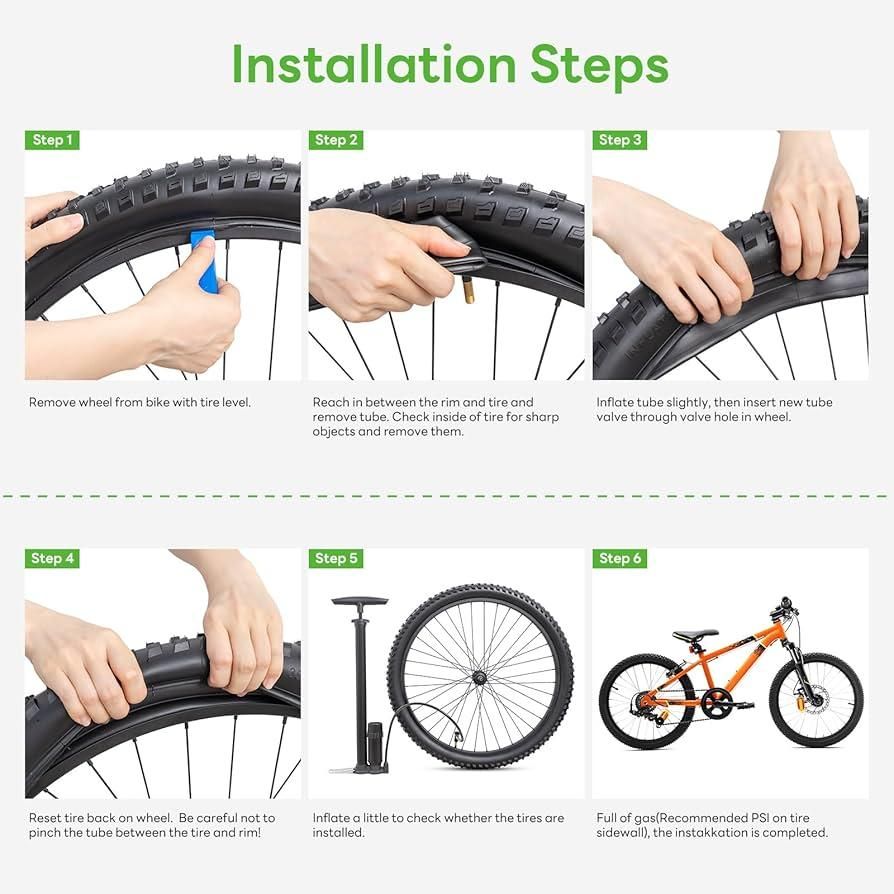 Installation Steps

Step 1

Remove wheel from bike with tire level.

Step 2

Reach in between the rim and tire and remove tube. Check inside of tire for sharp objects and remove them.

Step 3

Inflate tube slightly, then insert new tube valve through valve hole in wheel.

Step 4

Reset tire back on wheel. Be careful not to pinch the tube between the tire and rim!

Step 5

Inflate a little to check whether the tires are installed.

Step 6

Full of gas(Recommended PSI on tire sidewall), the instakkation is completed.