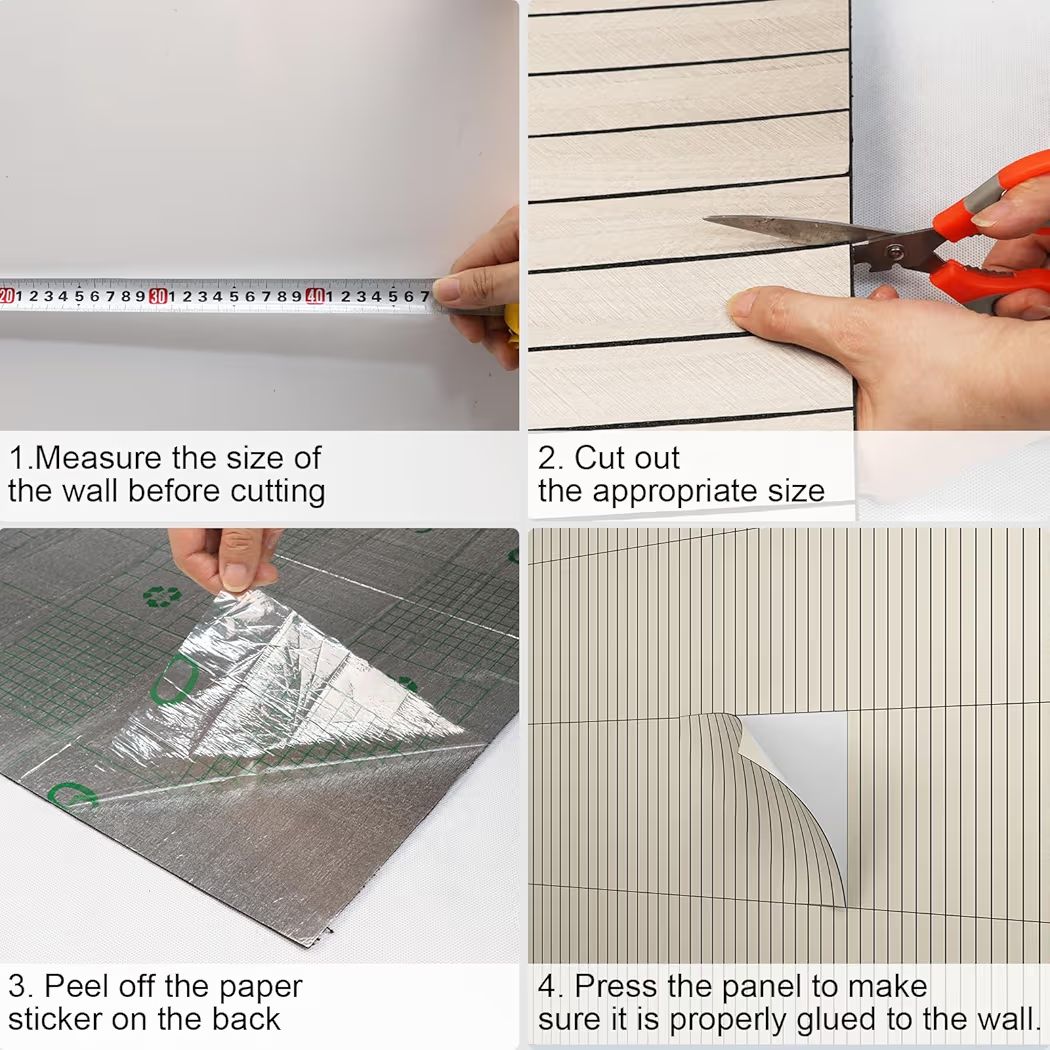 20 1 2 3 4 5 6 7 8 9 30 1 2 3 4 5 6 7 8 9 40 1 2 3 4 5 6 7

1.Measure the size of the wall before cutting

2. Cut out the appropriate size

3. Peel off the paper sticker on the back

4. Press the panel to make sure it is properly glued to the wall.