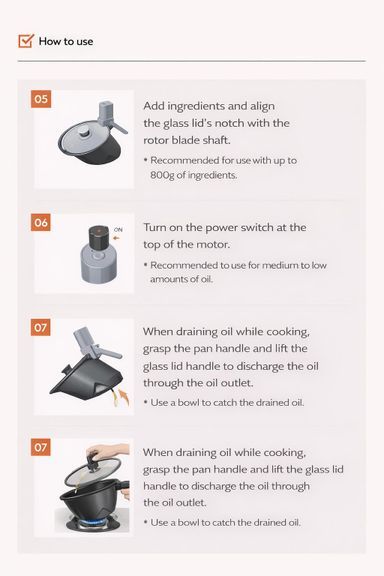 How to use

05

Add ingredients and align the glass lid's notch with the rotor blade shaft.

• Recommended for use with up to 800g of ingredients.

06

ON

Turn on the power switch at the top of the motor.

• Recommended to use for medium to low amounts of oil.

07

When draining oil while cooking, grasp the pan handle and lift the glass lid handle to discharge the oil through the oil outlet.

• Use a bowl to catch the drained oil.

07

When draining oil while cooking, grasp the pan handle and lift the glass lid handle to discharge the oil through the oil outlet.

• Use a bowl to catch the drained oil.