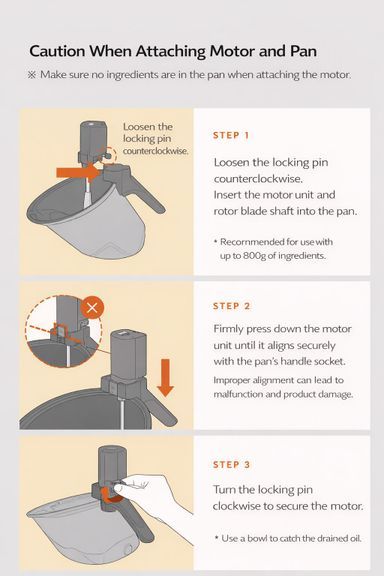 Caution When Attaching Motor and Pan

※ Make sure no ingredients are in the pan when attaching the motor.

Loosen the locking pin counterclockwise.

STEP 1

Loosen the locking pin counterclockwise. Insert the motor unit and rotor blade shaft into the pan.

* Recommended for use with up to 800g of ingredients.

STEP 2

Firmly press down the motor unit until it aligns securely with the pan's handle socket.

Improper alignment can lead to malfunction and product damage.

STEP 3

Turn the locking pin clockwise to secure the motor.

* Use a bowl to catch the drained oil.