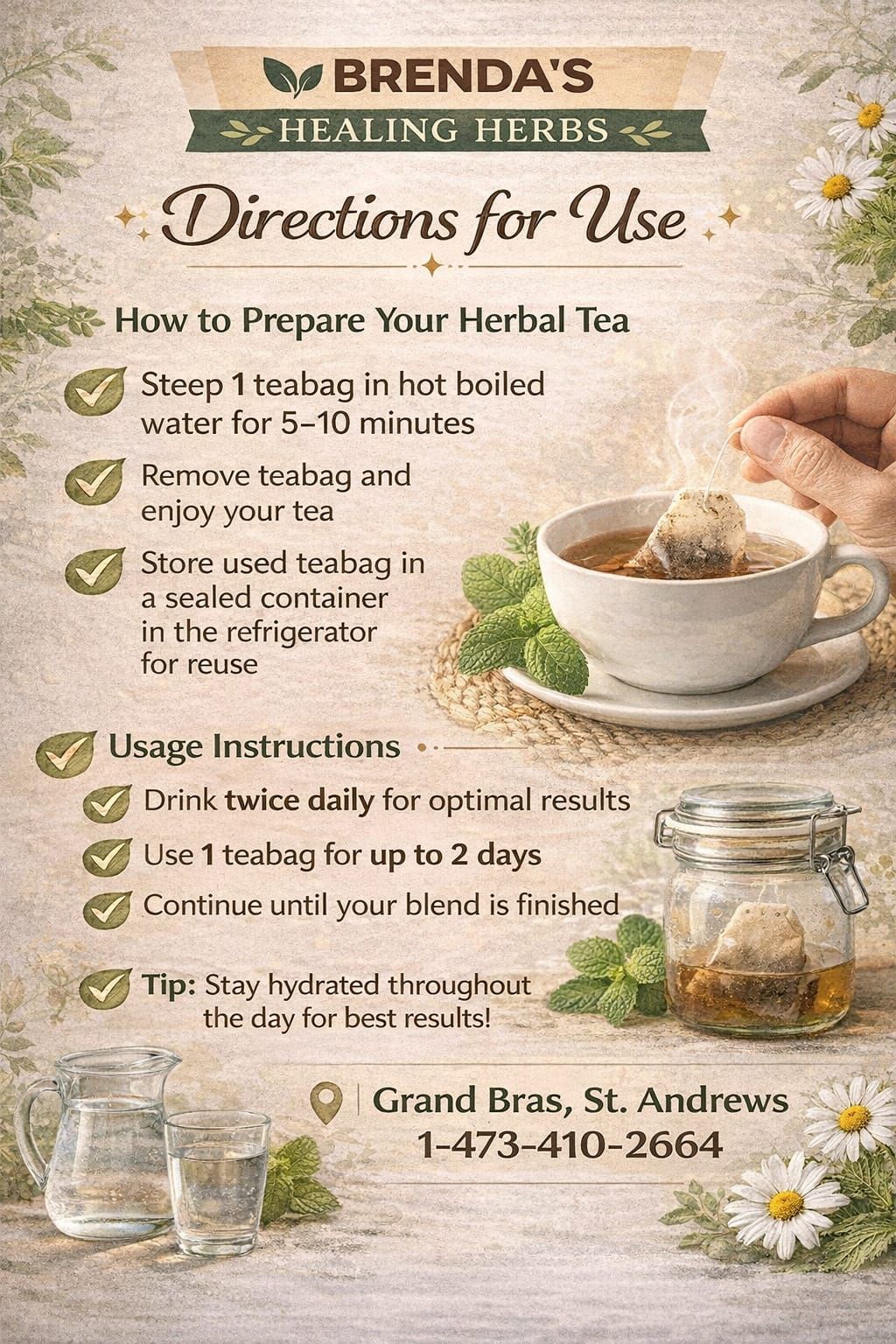 BRENDA'S
HEALING HERBS

Directions for Use

How to Prepare Your Herbal Tea

Steep 1 teabag in hot boiled water for 5–10 minutes

Remove teabag and enjoy your tea

Store used teabag in a sealed container in the refrigerator for reuse

Usage Instructions

Drink twice daily for optimal results

Use 1 teabag for up to 2 days

Continue until your blend is finished

Tip: Stay hydrated throughout the day for best results!

Grand Bras, St. Andrews
1-473-410-2664