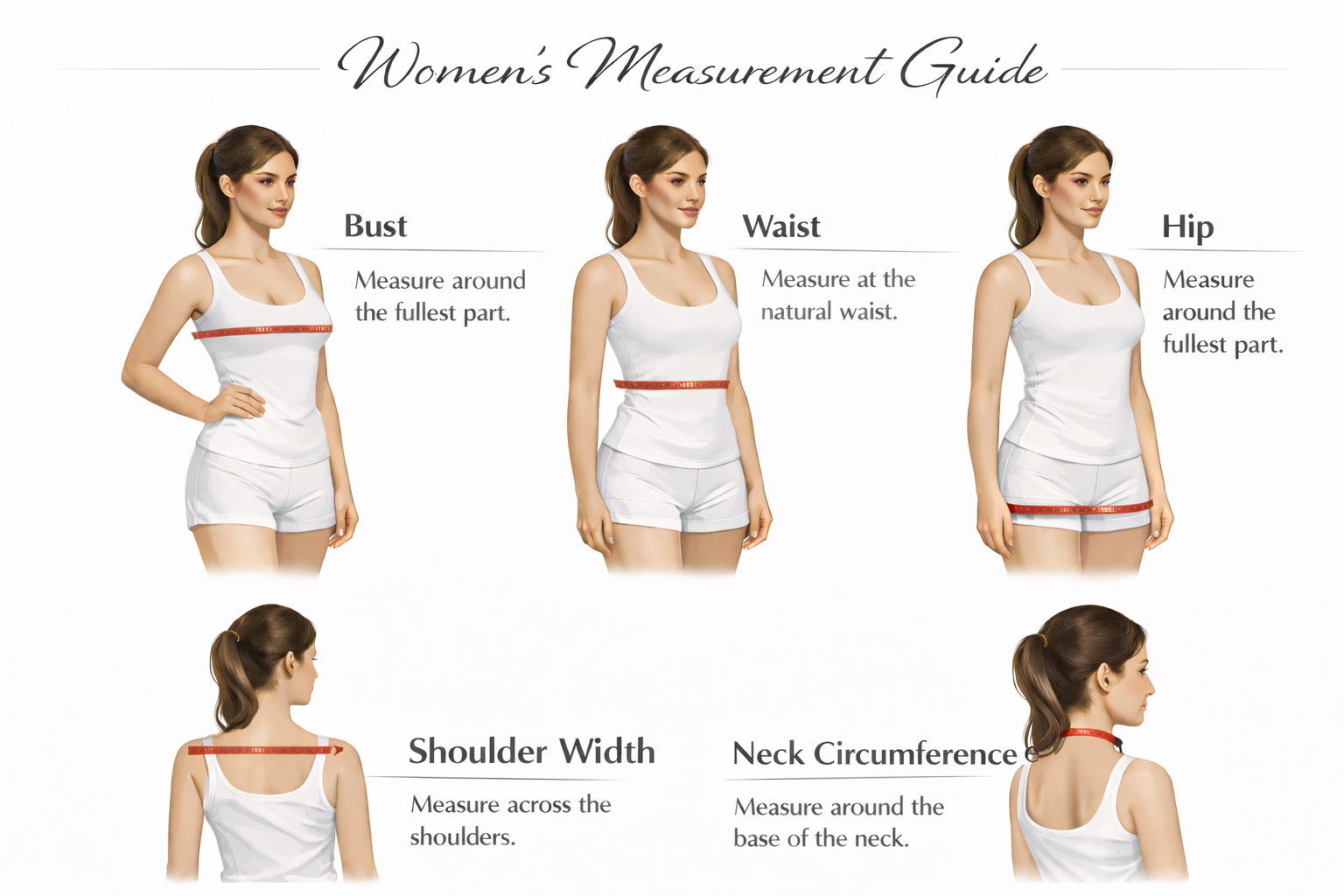 Women's Measurement Guide

Bust
Measure around the fullest part.

Waist
Measure at the natural waist.

Hip
Measure around the fullest part.

Shoulder Width
Measure across the shoulders.

Neck Circumference
Measure around the base of the neck.