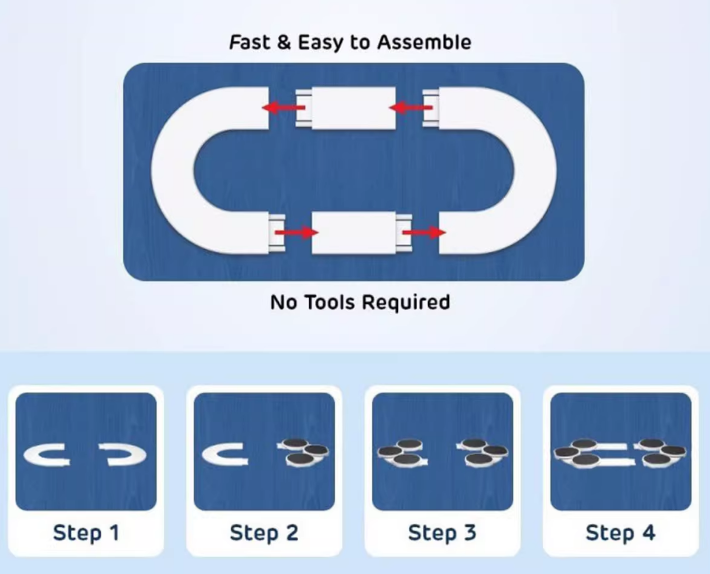 Fast & Easy to Assemble

No Tools Required

Step 1

Step 2

Step 3

Step 4