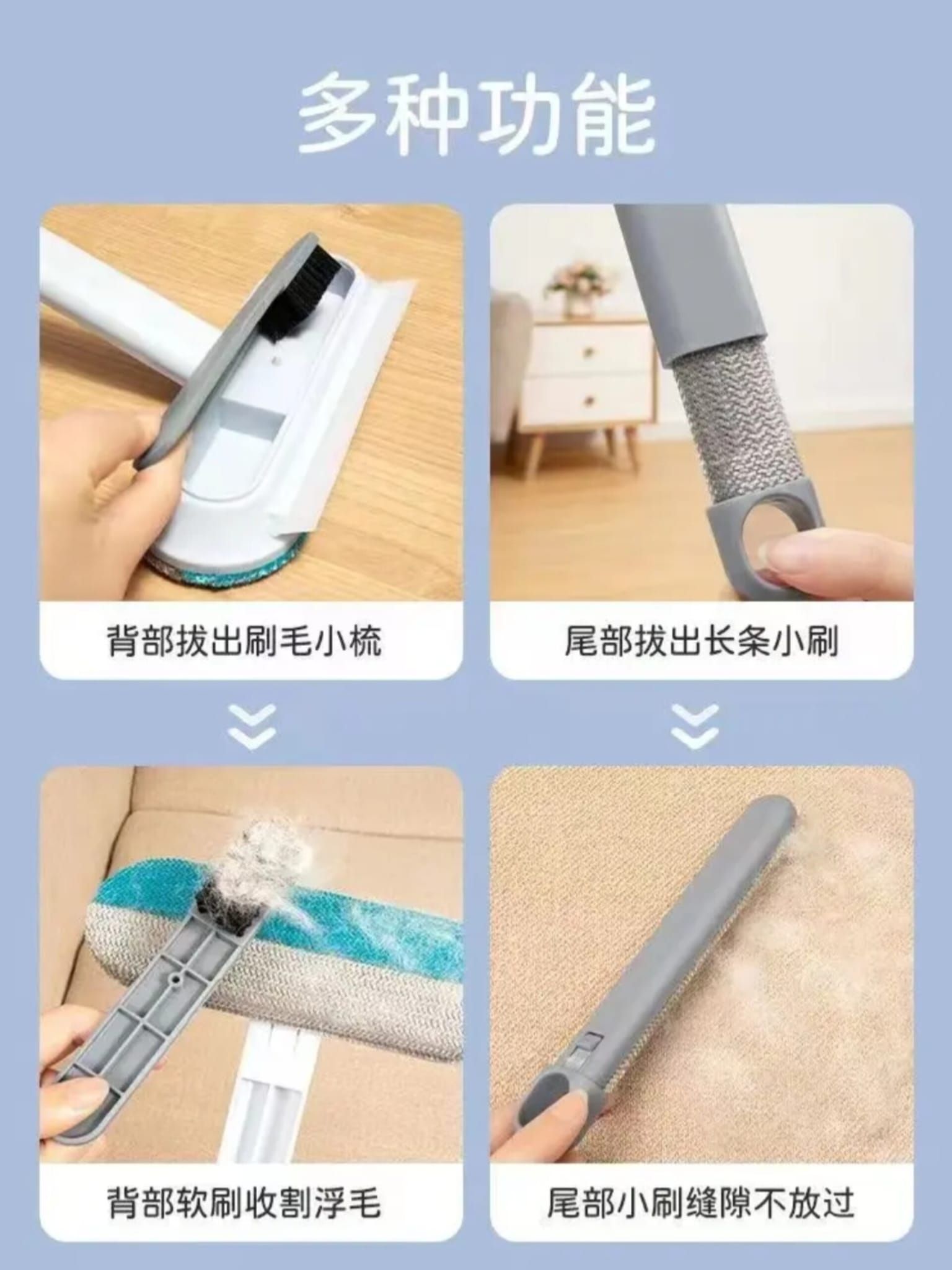 多种功能

背部拔出刷毛小梳

尾部拔出长条小刷

背部软刷收割浮毛

尾部小刷缝隙不放过