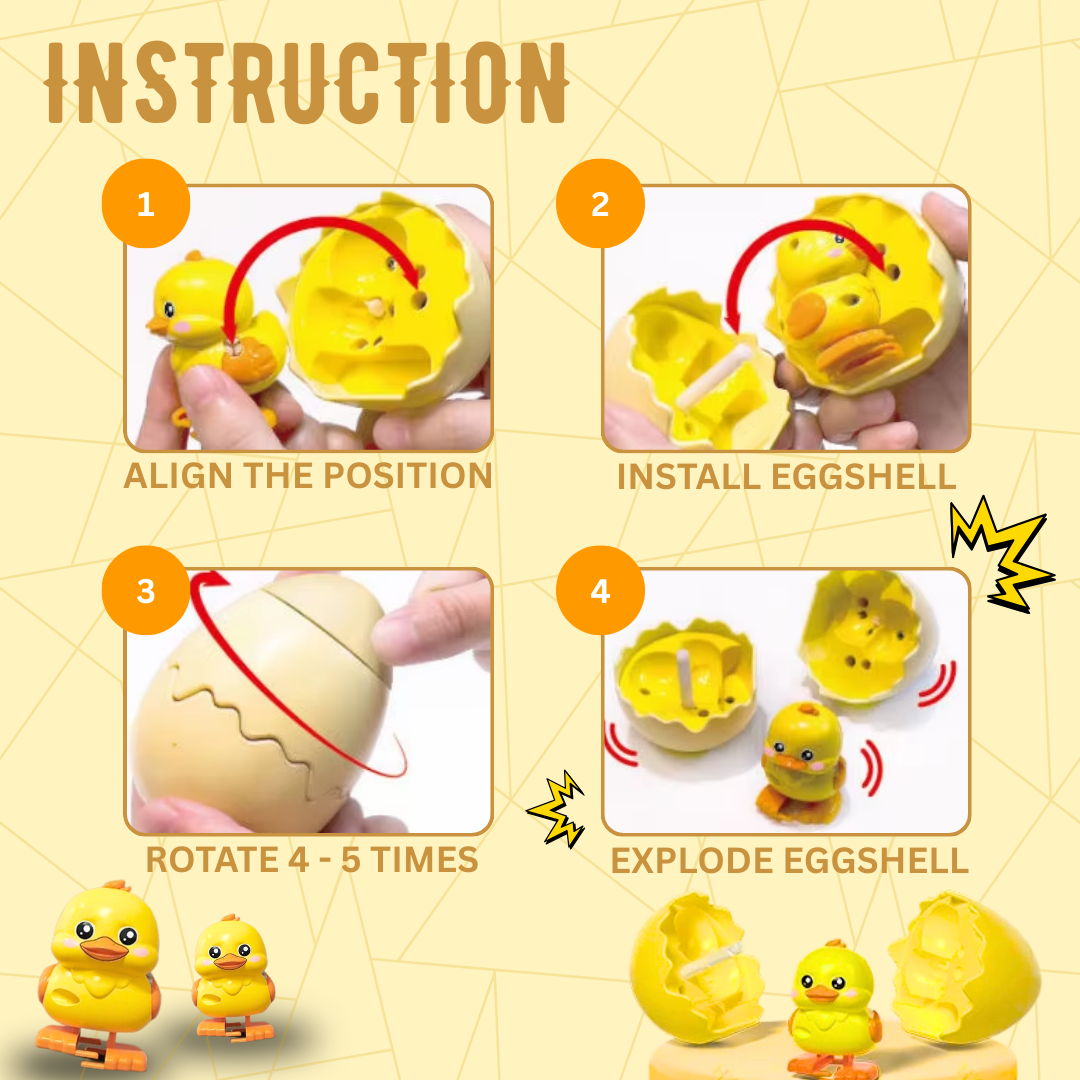 INSTRUCTION

1
ALIGN THE POSITION

2
INSTALL EGGSHELL

3
ROTATE 4 - 5 TIMES

4
EXPLODE EGGSHELL