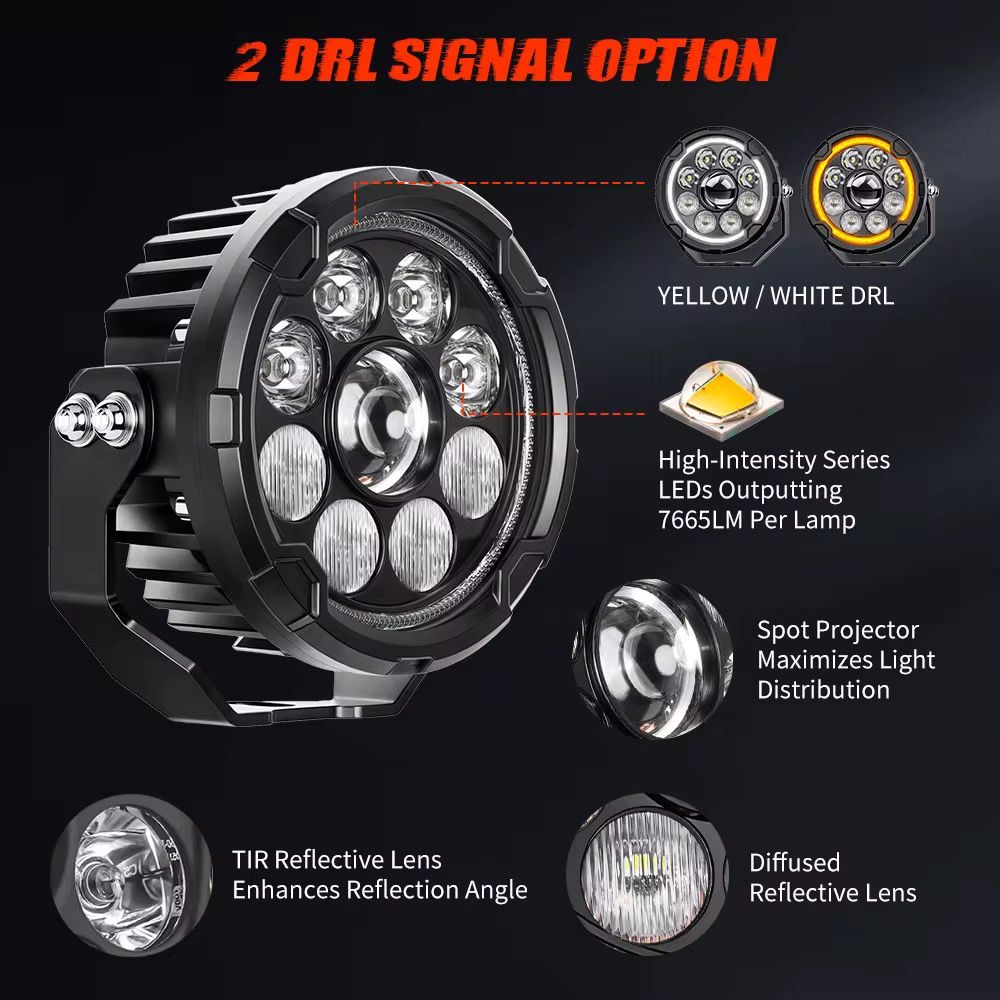 2 DRL SIGNAL OPTION

YELLOW / WHITE DRL

High-Intensity Series LEDs Outputting 7665LM Per Lamp

Spot Projector Maximizes Light Distribution

TIR Reflective Lens Enhances Reflection Angle

Diffused Reflective Lens