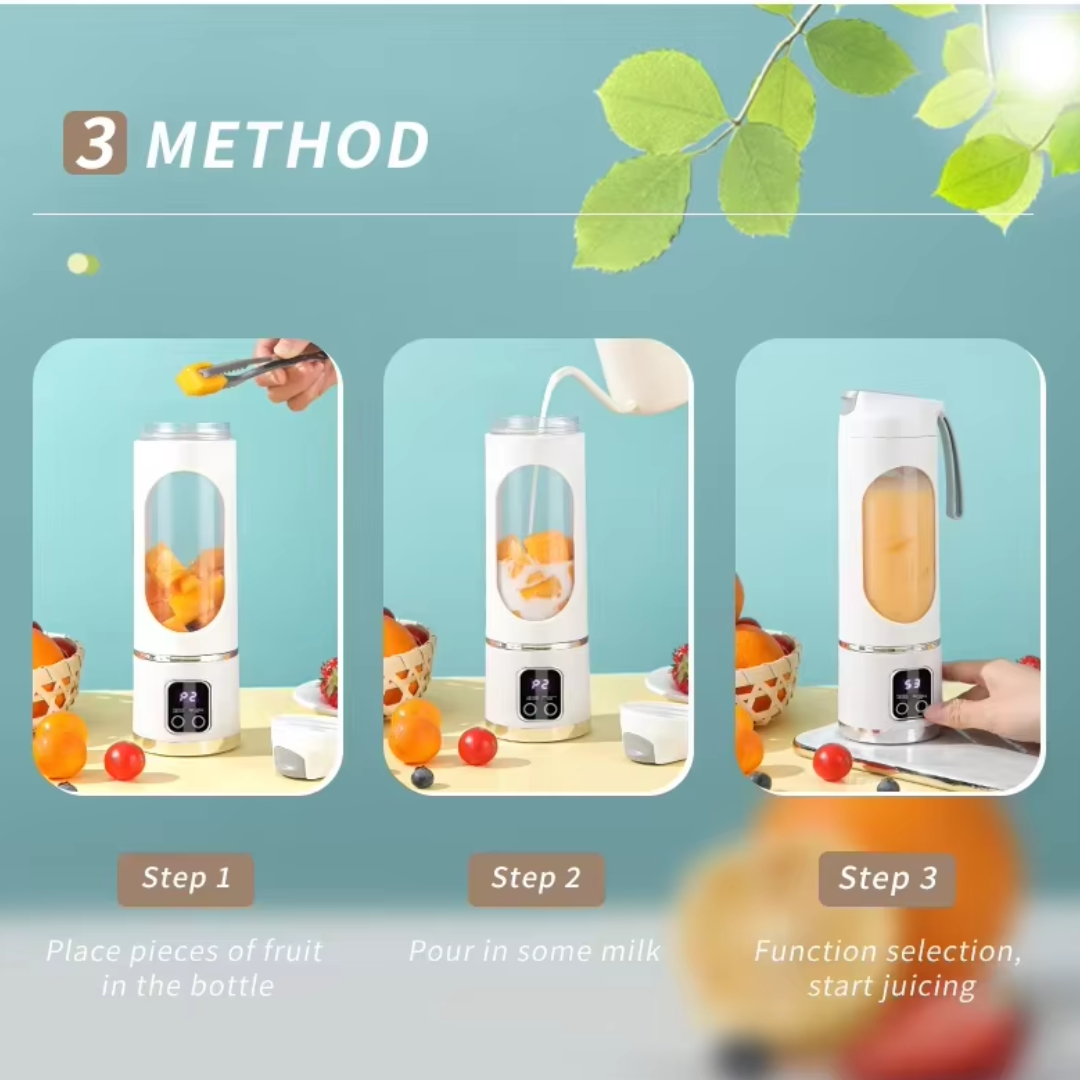 3 METHOD

P2

P2

53

Step 1

Place pieces of fruit in the bottle

Step 2

Pour in some milk

Step 3

Function selection, start juicing