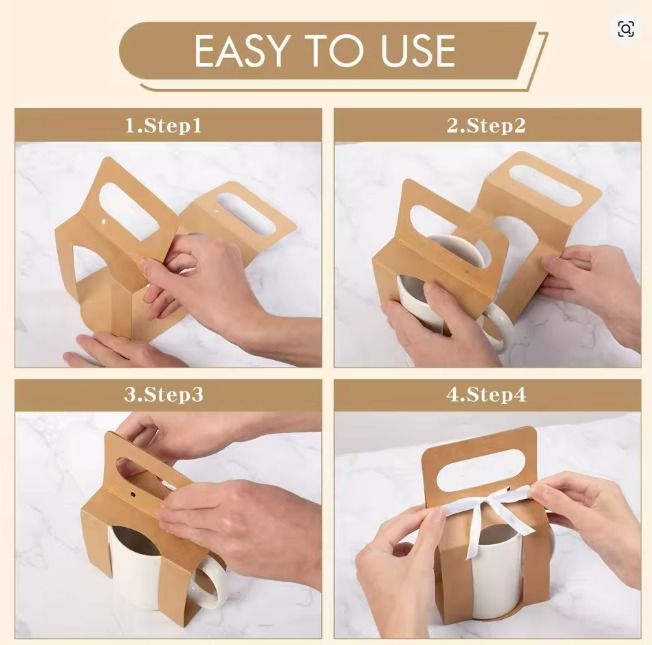 EASY TO USE

1.Step1

2.Step2

3.Step3

4.Step4