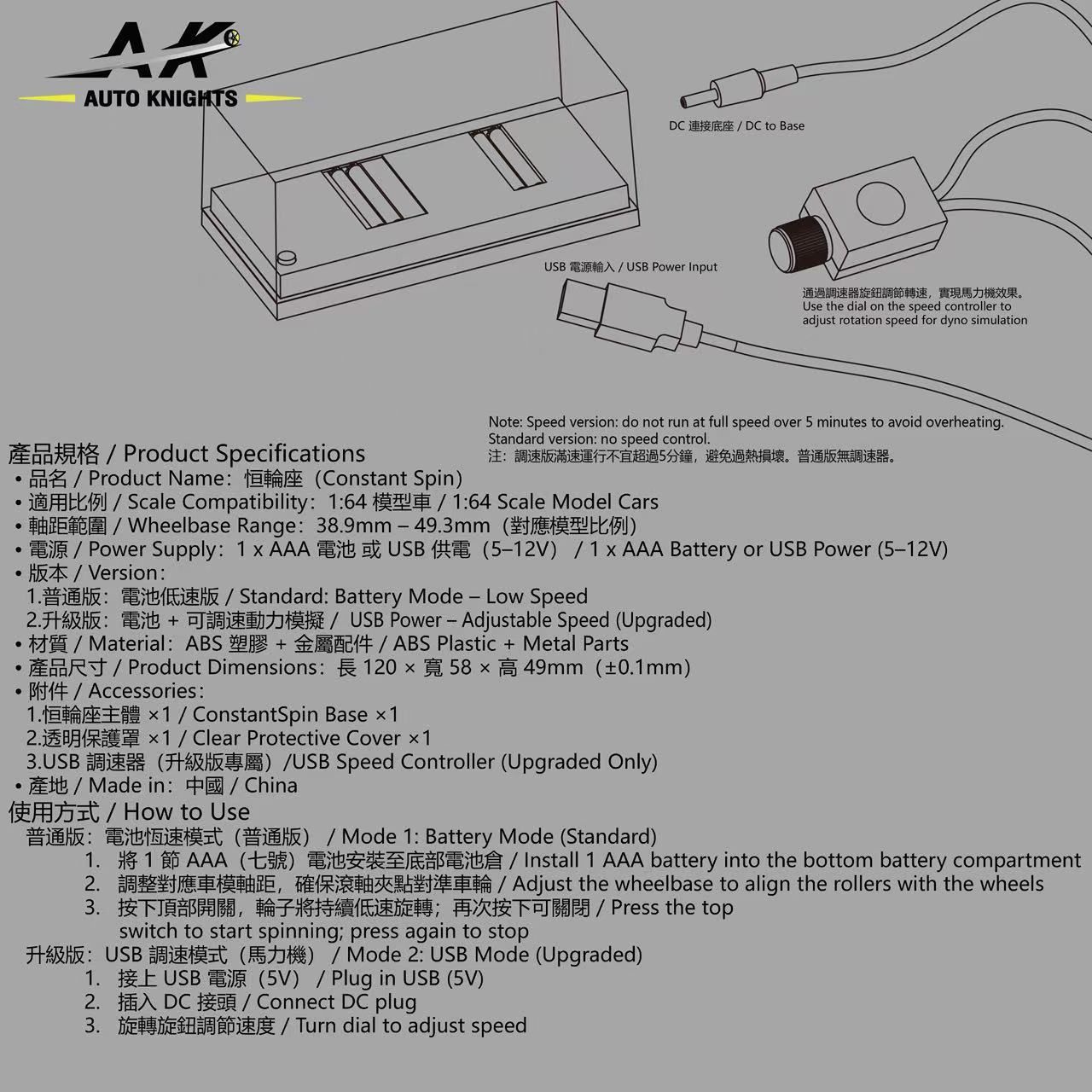 AK
AUTO KNIGHTS

DC 連接底座 / DC to Base

USB 電源輸入 / USB Power Input

通過調速器旋鈕調節轉速，實現馬力機效果。
Use the dial on the speed controller to adjust rotation speed for dyno simulation

Note: Speed version: do not run at full speed over 5 minutes to avoid overheating.
Standard version: no speed control.
注：調速版滿速運行不宜超過5分鐘，避免過熱損壞。普通版無調速器。

產品規格 / Product Specifications
• 品名 / Product Name：恒輪座（Constant Spin）
• 適用比例 / Scale Compatibility：1:64 模型車 / 1:64 Scale Model Cars
• 軸距範圍 / Wheelbase Range：38.9mm – 49.3mm（對應模型比例）
• 電源 / Power Supply：1 x AAA 電池 或 USB 供電（5–12V） / 1 x AAA Battery or USB Power (5–12V)
• 版本 / Version：
1.普通版：電池低速版 / Standard: Battery Mode – Low Speed
2.升級版：電池 + 可調速動力模擬 / USB Power – Adjustable Speed (Upgraded)
• 材質 / Material：ABS 塑膠 + 金屬配件 / ABS Plastic + Metal Parts
• 產品尺寸 / Product Dimensions：長 120 × 寬 58 × 高 49mm（±0.1mm）
• 附件 / Accessories：
1.恒輪座主體 ×1 / ConstantSpin Base ×1
2.透明保護罩 ×1 / Clear Protective Cover ×1
3.USB 調速器（升級版專屬）/USB Speed Controller (Upgraded Only)
• 產地 / Made in：中國 / China
使用方式 / How to Use
普通版：電池恆速模式（普通版） / Mode 1: Battery Mode (Standard)
1. 將 1 節 AAA（七號）電池安裝至底部電池倉 / Install 1 AAA battery into the bottom battery compartment
2. 調整對應車模軸距，確保滾軸夾點對準車輪 / Adjust the wheelbase to align the rollers with the wheels
3. 按下頂部開關，輪子將持續低速旋轉；再次按下可關閉 / Press the top switch to start spinning; press again to stop
升級版：USB 調速模式（馬力機） / Mode 2: USB Mode (Upgraded)
1. 接上 USB 電源（5V） / Plug in USB (5V)
2. 插入 DC 接頭 / Connect DC plug
3. 旋轉旋鈕調節速度 / Turn dial to adjust speed