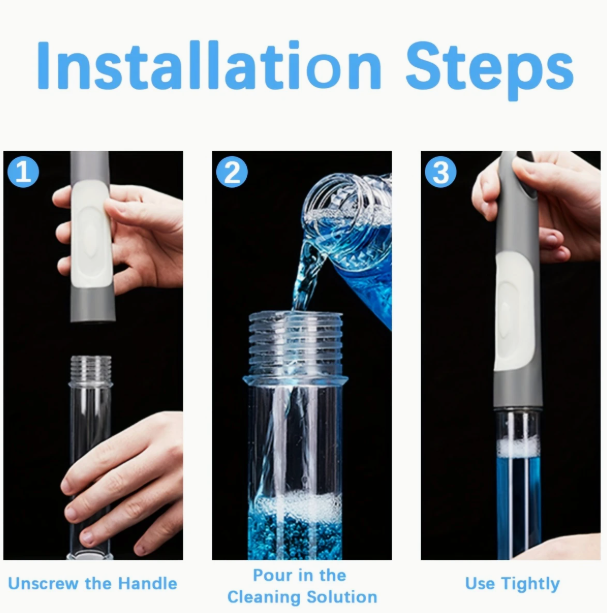 Installation Steps

1

Unscrew the Handle

2

Pour in the Cleaning Solution

3

Use Tightly