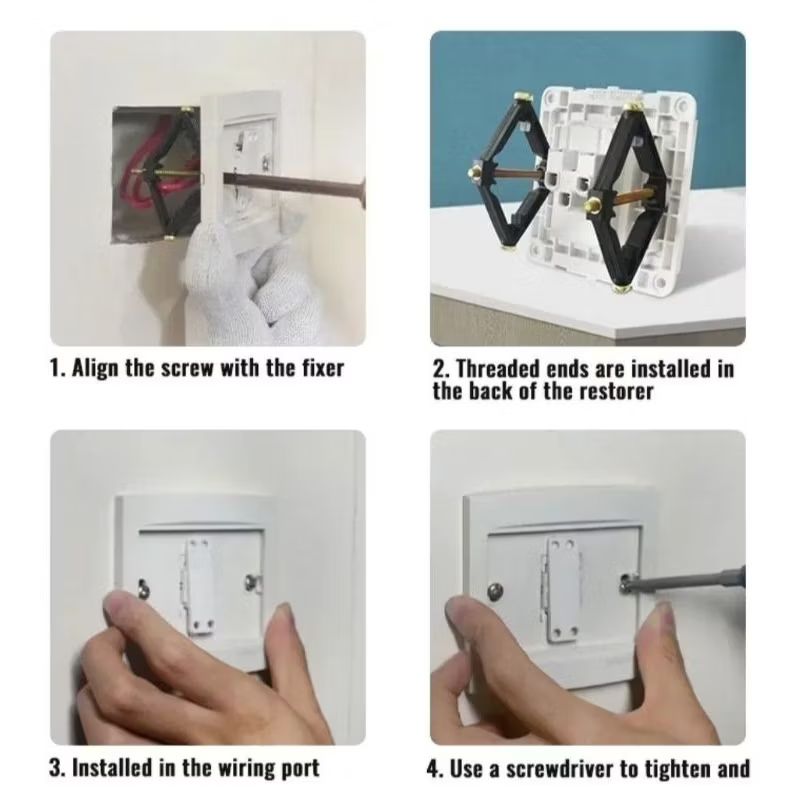 1. Align the screw with the fixer

2. Threaded ends are installed in the back of the restorer

3. Installed in the wiring port

4. Use a screwdriver to tighten and