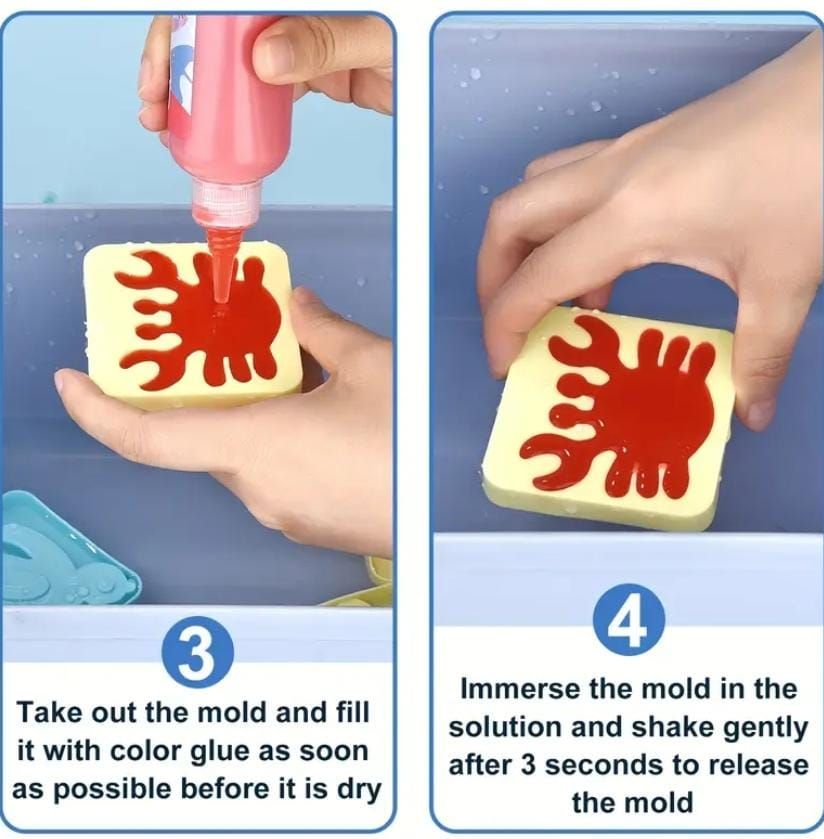 3

Take out the mold and fill it with color glue as soon as possible before it is dry

4

Immerse the mold in the solution and shake gently after 3 seconds to release the mold