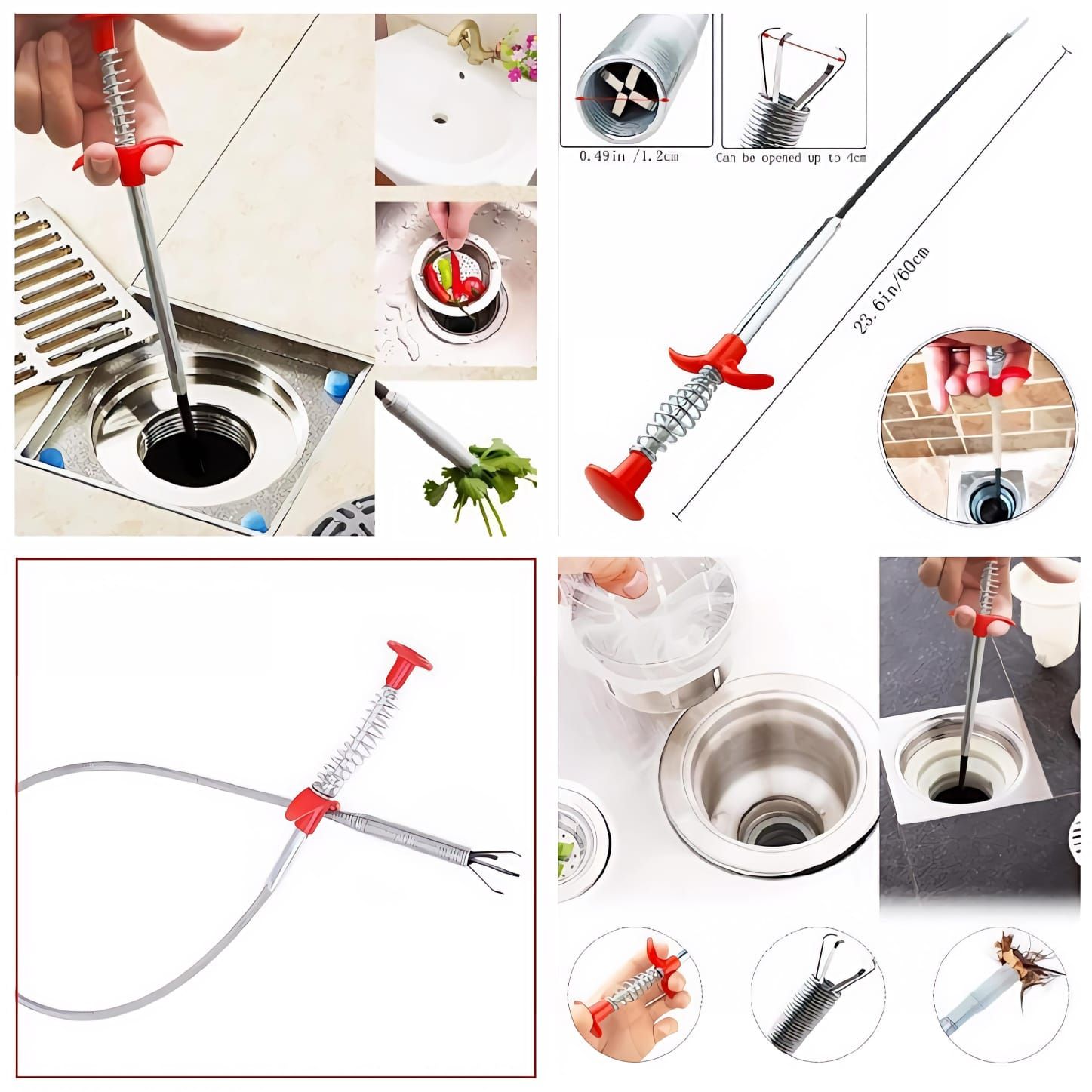 0.49in /1.2cm

Can be opened up to 4cm

23.6in/60cm