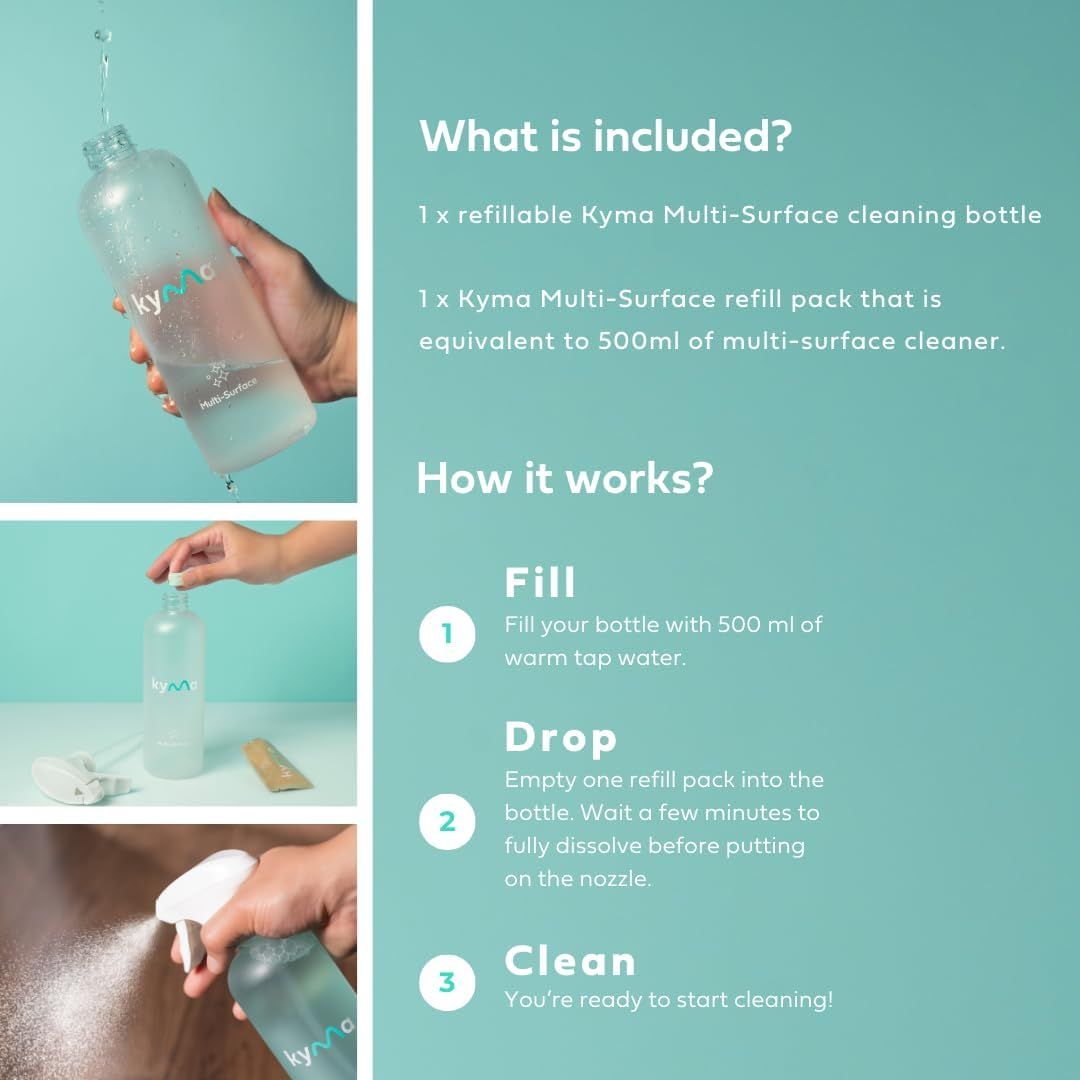 kyma

Multi-Surface

kyma

kyma

What is included?

1 x refillable Kyma Multi-Surface cleaning bottle

1 x Kyma Multi-Surface refill pack that is equivalent to 500ml of multi-surface cleaner.

How it works?

1 Fill
Fill your bottle with 500 ml of warm tap water.

2 Drop
Empty one refill pack into the bottle. Wait a few minutes to fully dissolve before putting on the nozzle.

3 Clean
You're ready to start cleaning!