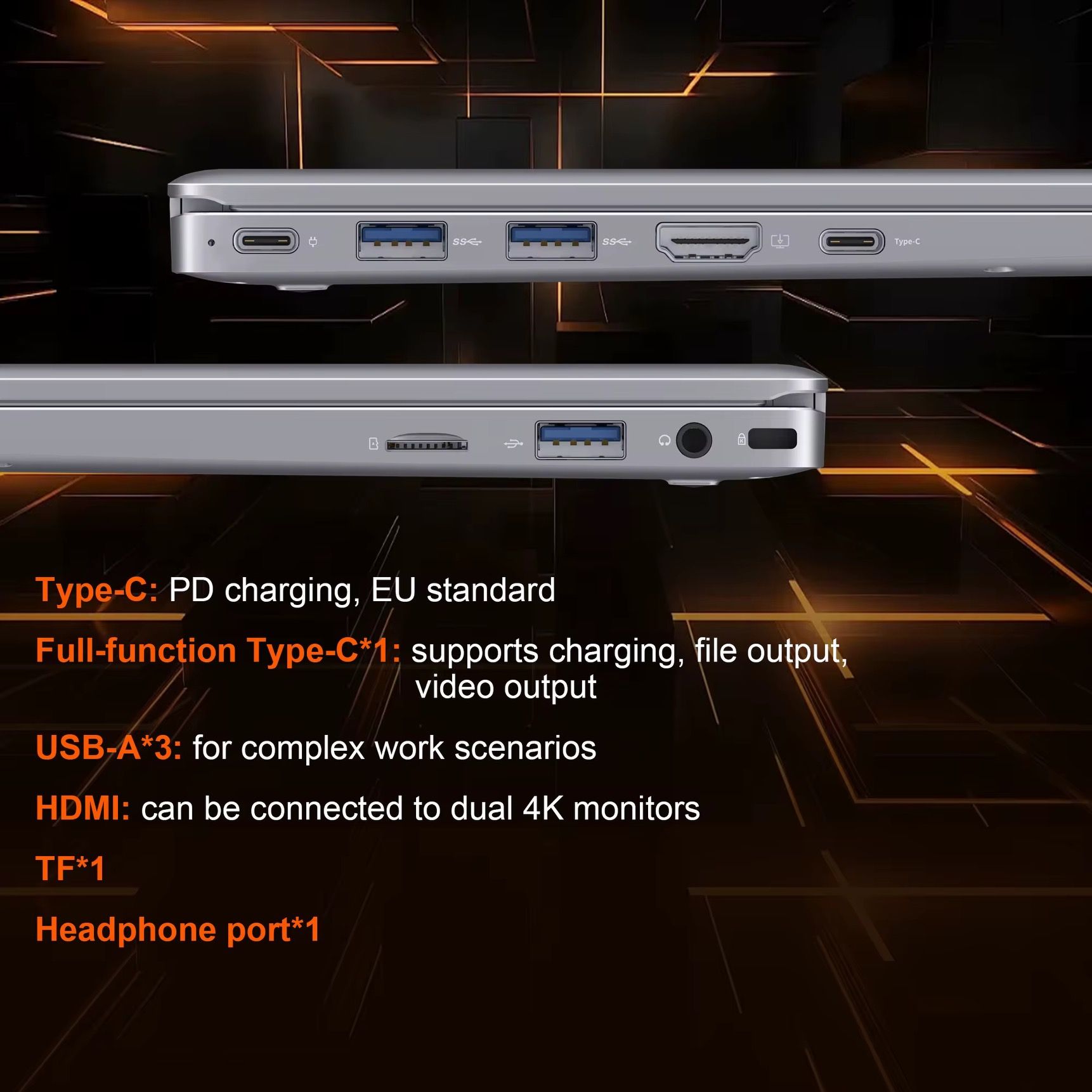 SS
SS
Type-C

Type-C: PD charging, EU standard

Full-function Type-C*1: supports charging, file output, video output

USB-A*3: for complex work scenarios

HDMI: can be connected to dual 4K monitors

TF*1

Headphone port*1