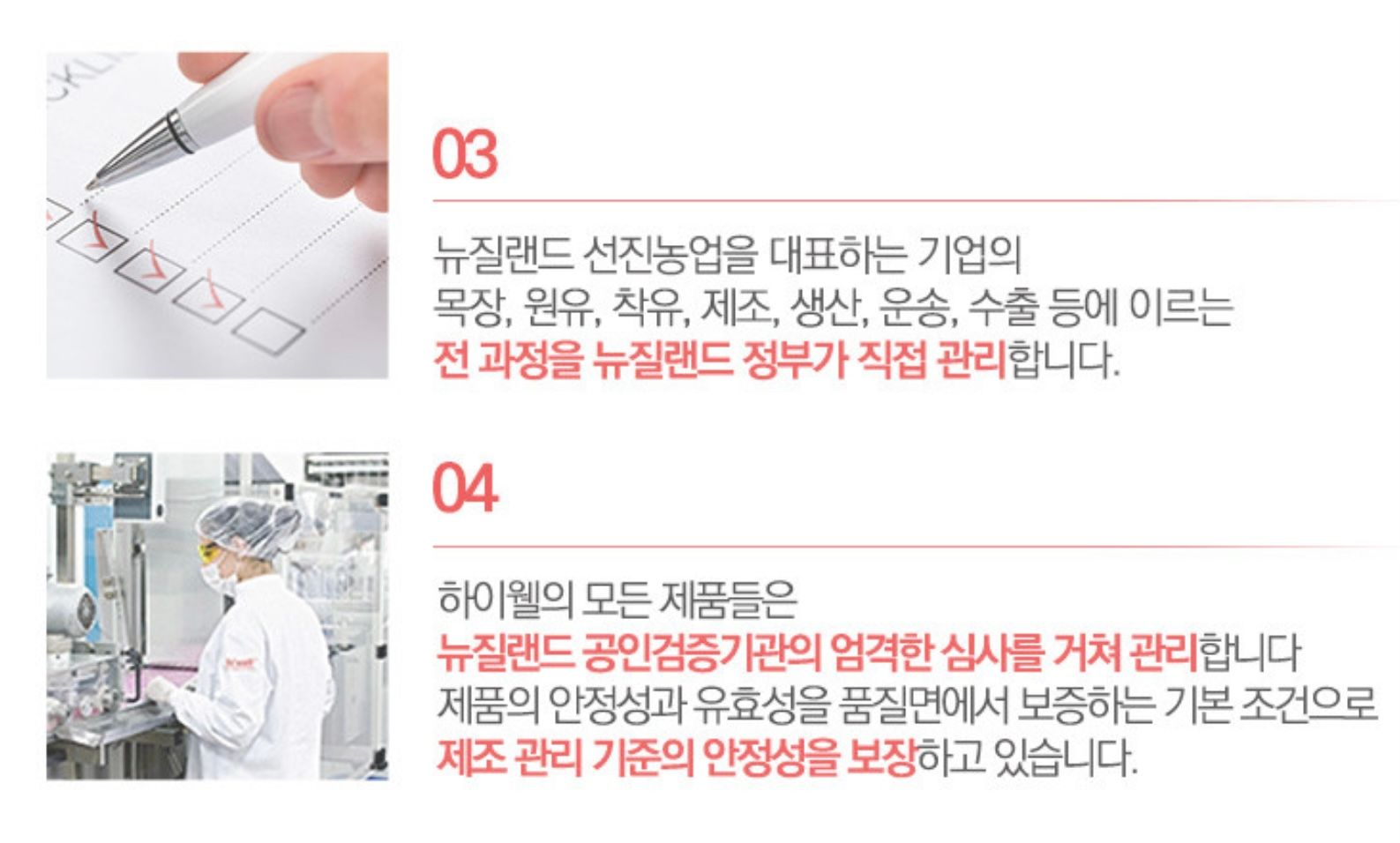 03

뉴질랜드 선진농업을 대표하는 기업의
목장, 원유, 착유, 제조, 생산, 운송, 수출 등에 이르는
전 과정을 뉴질랜드 정부가 직접 관리합니다.

04

하이웰의 모든 제품들은
뉴질랜드 공인검증기관의 엄격한 심사를 거쳐 관리합니다
제품의 안정성과 유효성을 품질면에서 보증하는 기본 조건으로
제조 관리 기준의 안정성을 보장하고 있습니다.