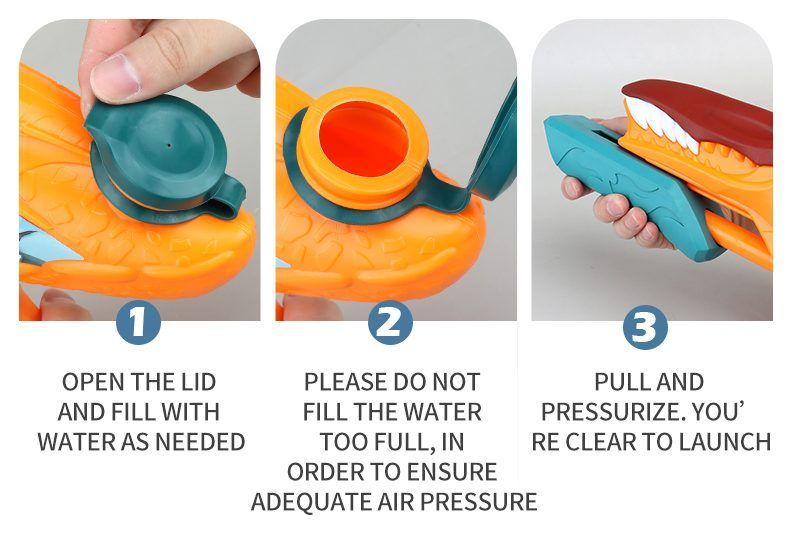 1

OPEN THE LID AND FILL WITH WATER AS NEEDED

2

PLEASE DO NOT FILL THE WATER TOO FULL, IN ORDER TO ENSURE ADEQUATE AIR PRESSURE

3

PULL AND PRESSURIZE. YOU' RE CLEAR TO LAUNCH