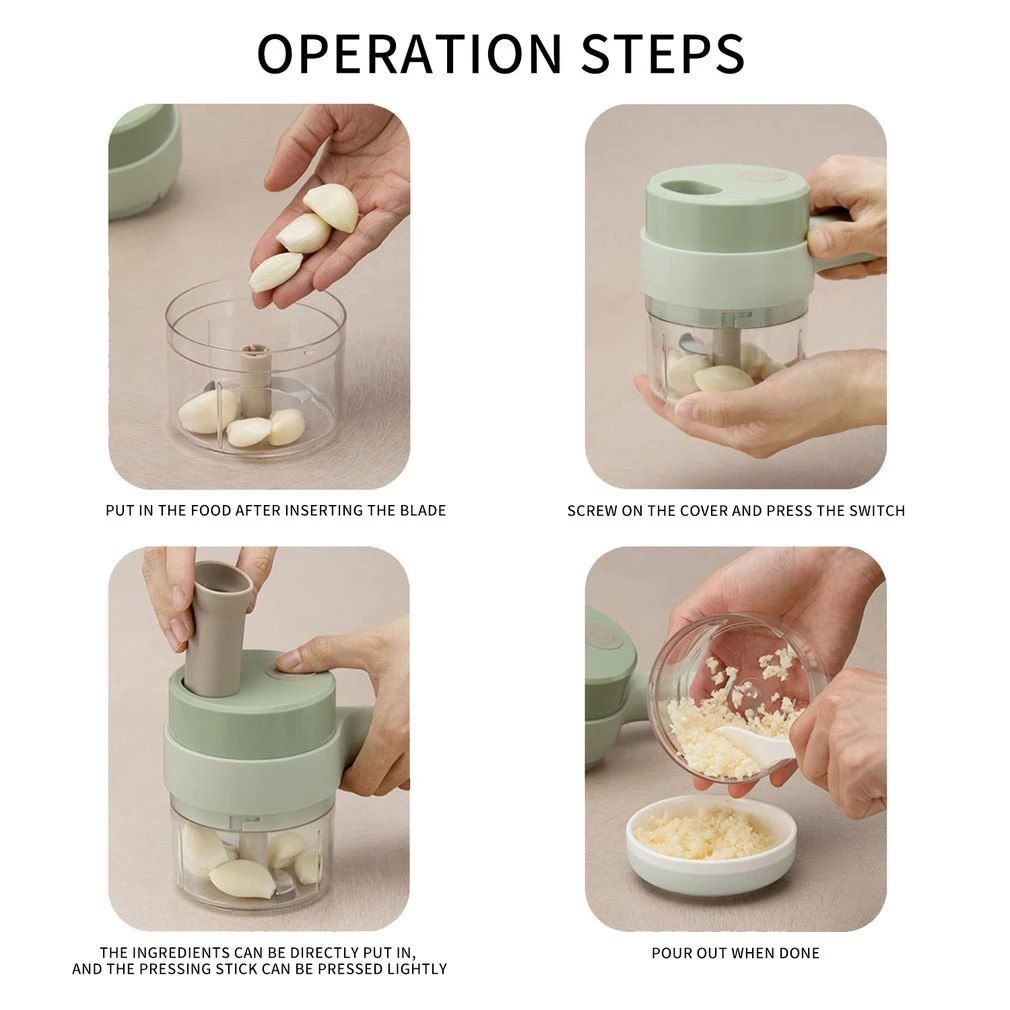 OPERATION STEPS

PUT IN THE FOOD AFTER INSERTING THE BLADE

SCREW ON THE COVER AND PRESS THE SWITCH

THE INGREDIENTS CAN BE DIRECTLY PUT IN, AND THE PRESSING STICK CAN BE PRESSED LIGHTLY

POUR OUT WHEN DONE