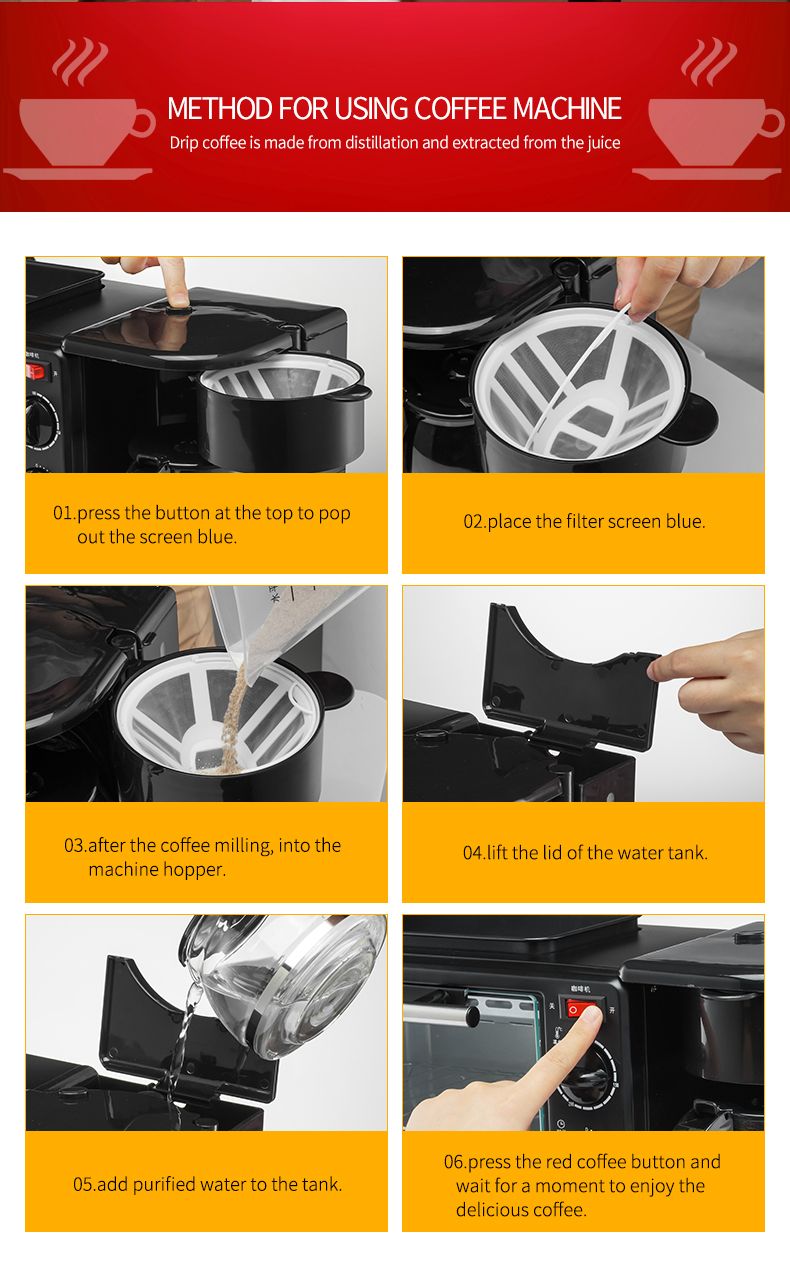 METHOD FOR USING COFFEE MACHINE
Drip coffee is made from distillation and extracted from the juice

01.press the button at the top to pop out the screen blue.

02.place the filter screen blue.

03.after the coffee milling, into the machine hopper.

04.lift the lid of the water tank.

05.add purified water to the tank.

咖啡机
关
开

06.press the red coffee button and wait for a moment to enjoy the delicious coffee.