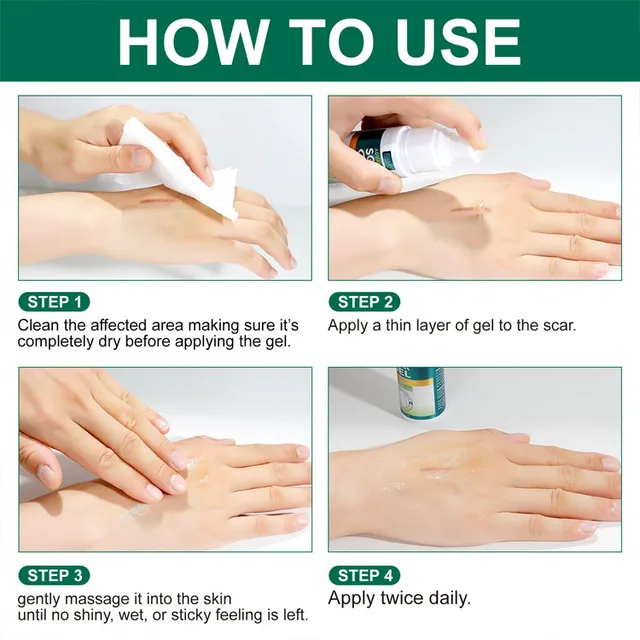 HOW TO USE

STEP 1
Clean the affected area making sure it's completely dry before applying the gel.

STEP 2
Apply a thin layer of gel to the scar.

STEP 3
gently massage it into the skin until no shiny, wet, or sticky feeling is left.

STEP 4
Apply twice daily.