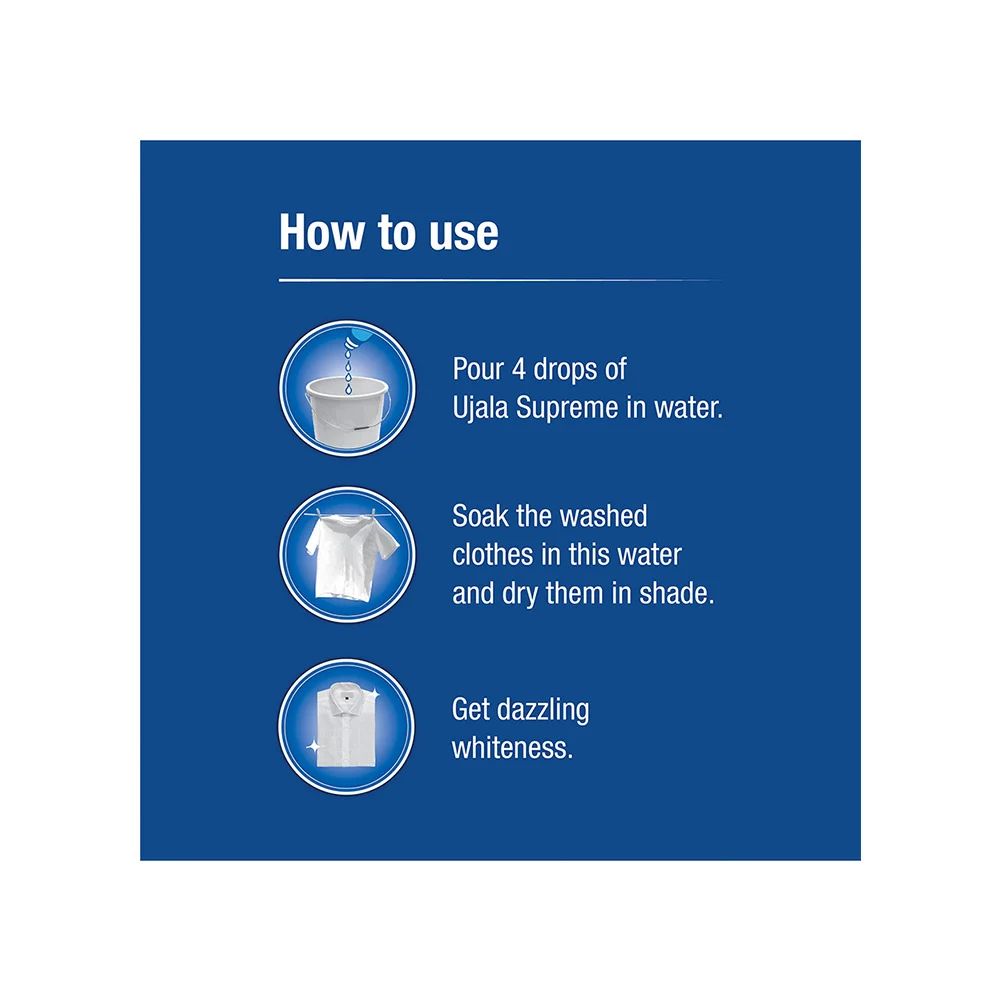 How to use

Pour 4 drops of Ujala Supreme in water.

Soak the washed clothes in this water and dry them in shade.

Get dazzling whiteness.