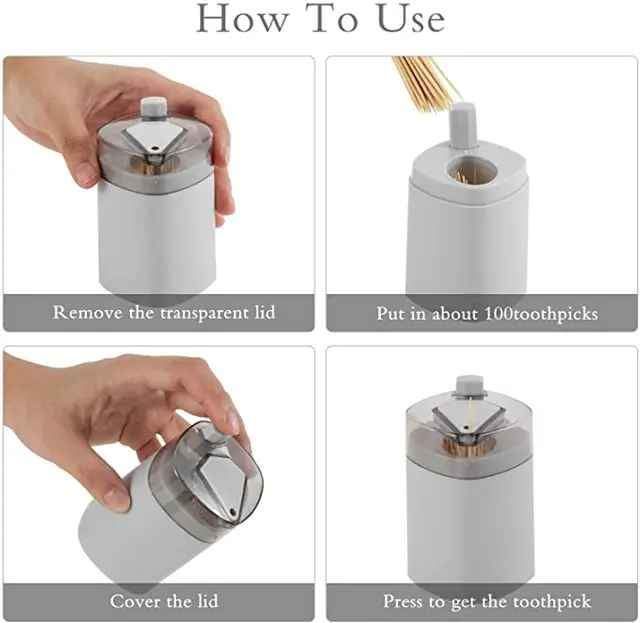 How To Use

Remove the transparent lid

Put in about 100toothpicks

Cover the lid

Press to get the toothpick