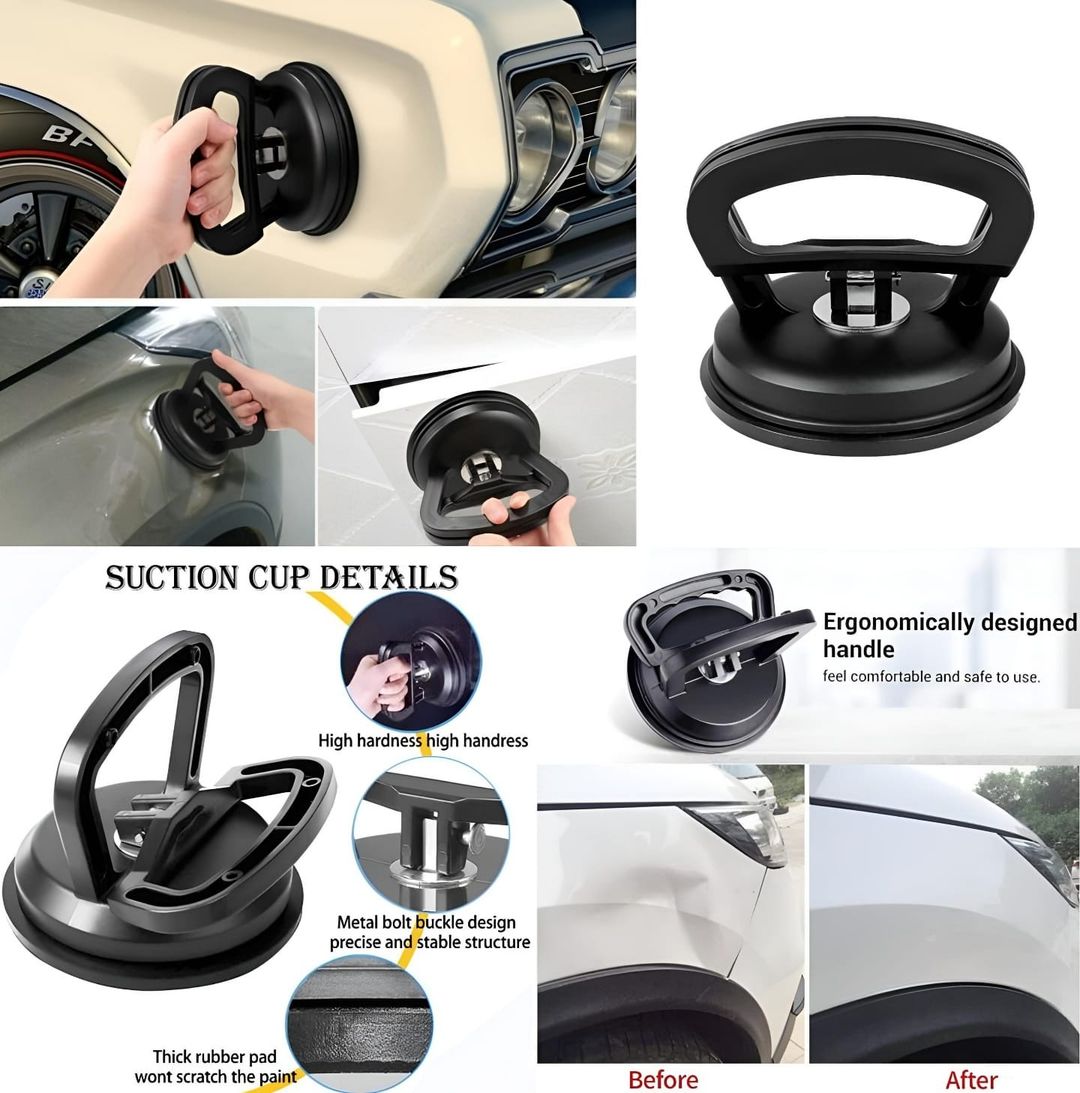 BF

SUCTION CUP DETAILS

High hardness high handress

Metal bolt buckle design precise and stable structure

Thick rubber pad wont scratch the paint

Ergonomically designed handle
feel comfortable and safe to use.

Before

After