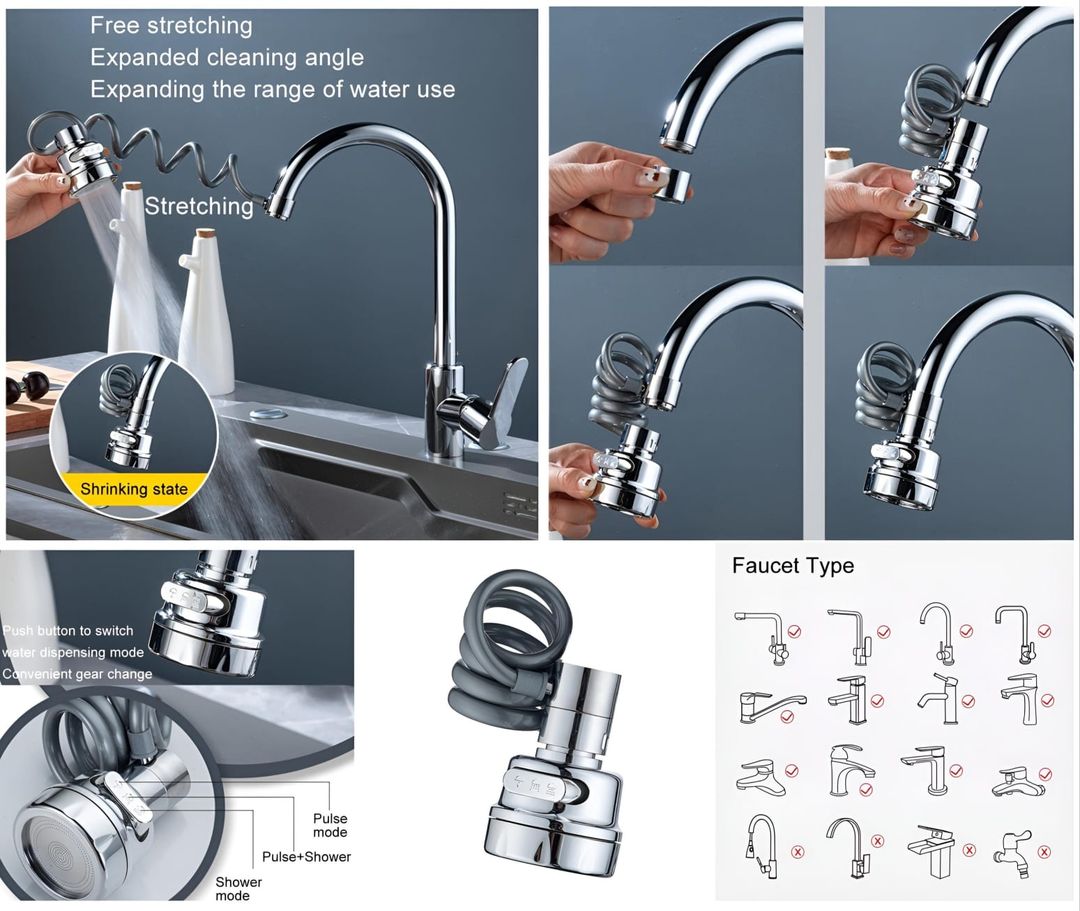 Free stretching
Expanded cleaning angle
Expanding the range of water use

Stretching

Shrinking state

Push button to switch water dispensing mode
Convenient gear change

Pulse mode
Pulse+Shower
Shower mode

Faucet Type