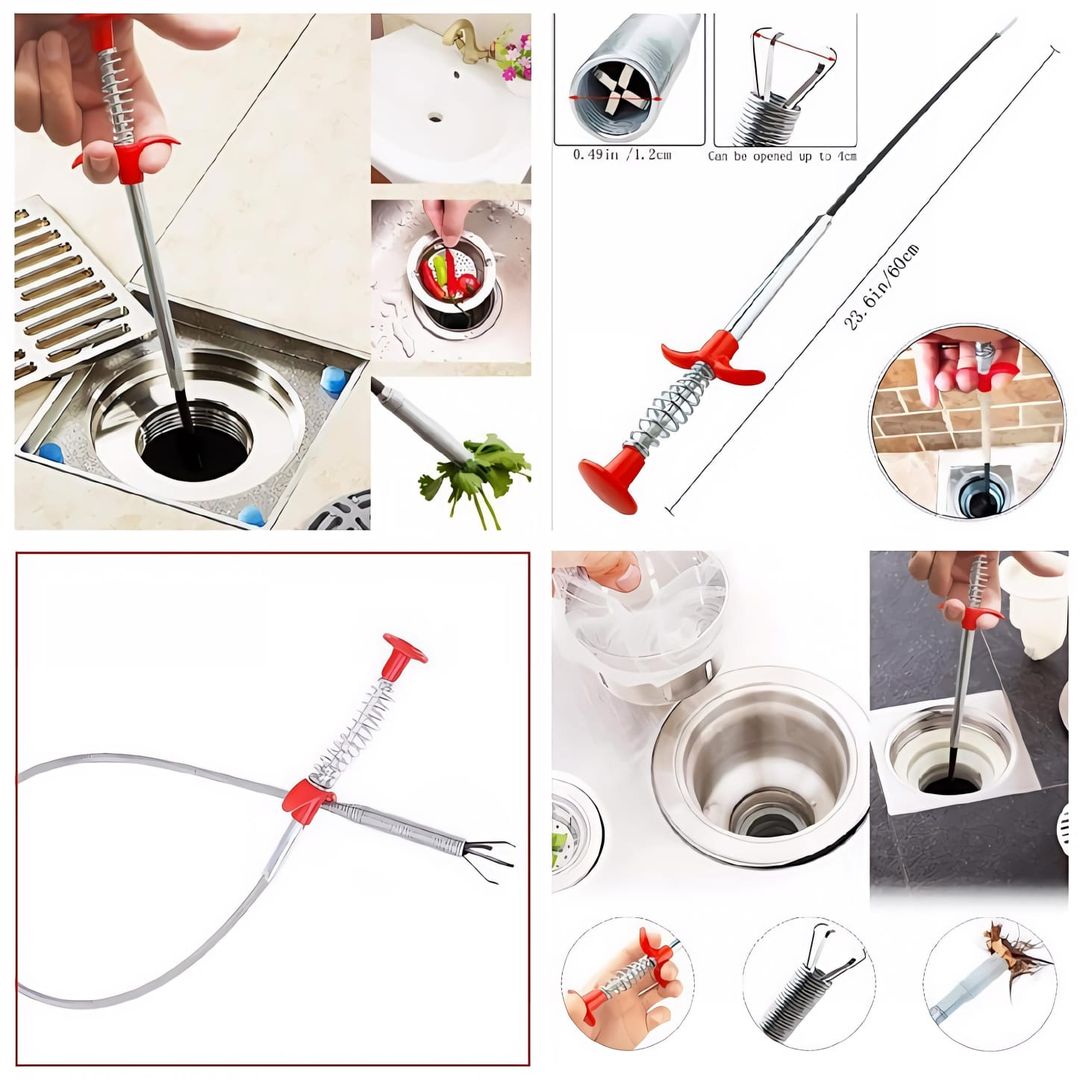 0.49in /1.2cm

Can be opened up to 4cm

23.6in/60cm