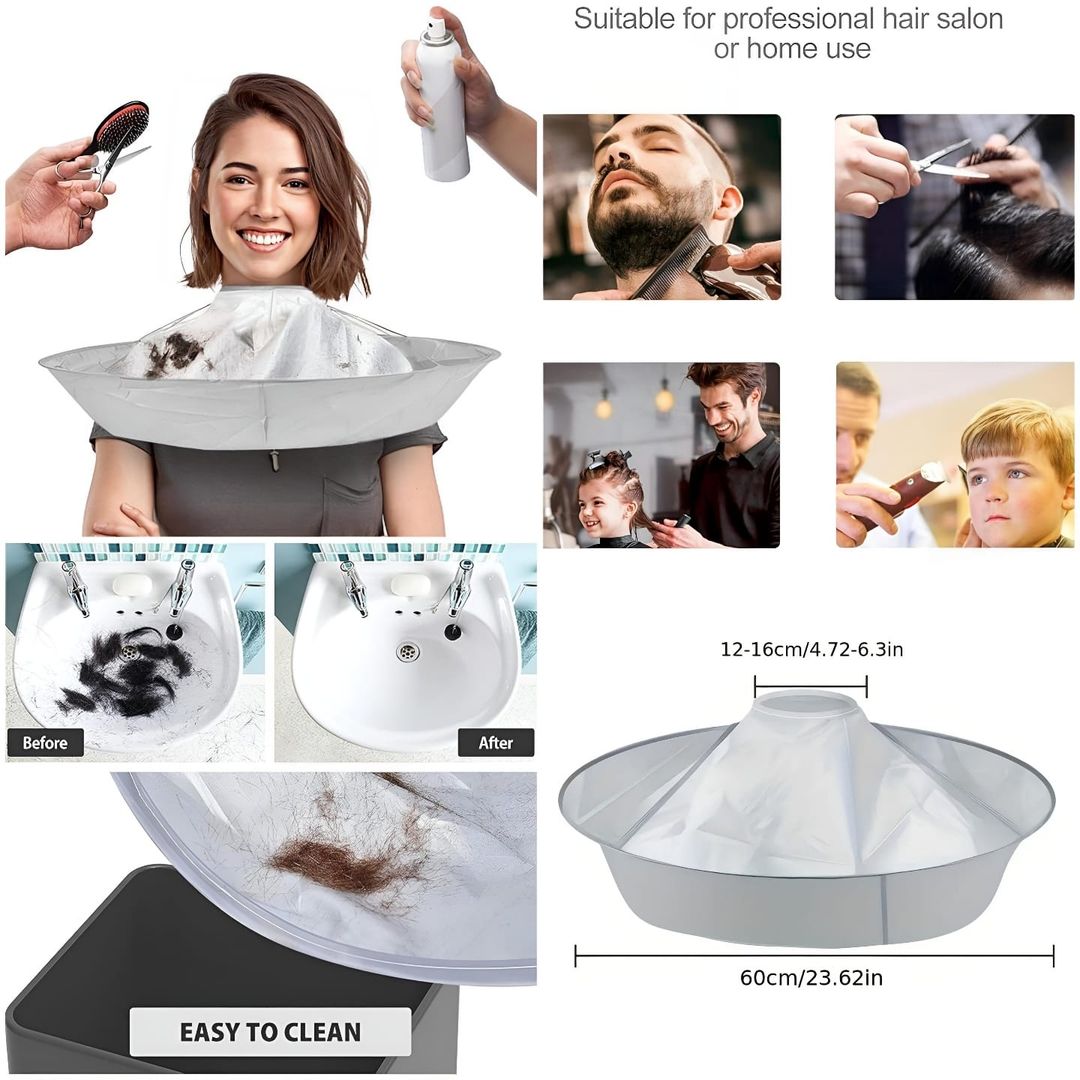 Suitable for professional hair salon or home use

Before

After

12-16cm/4.72-6.3in

60cm/23.62in

EASY TO CLEAN