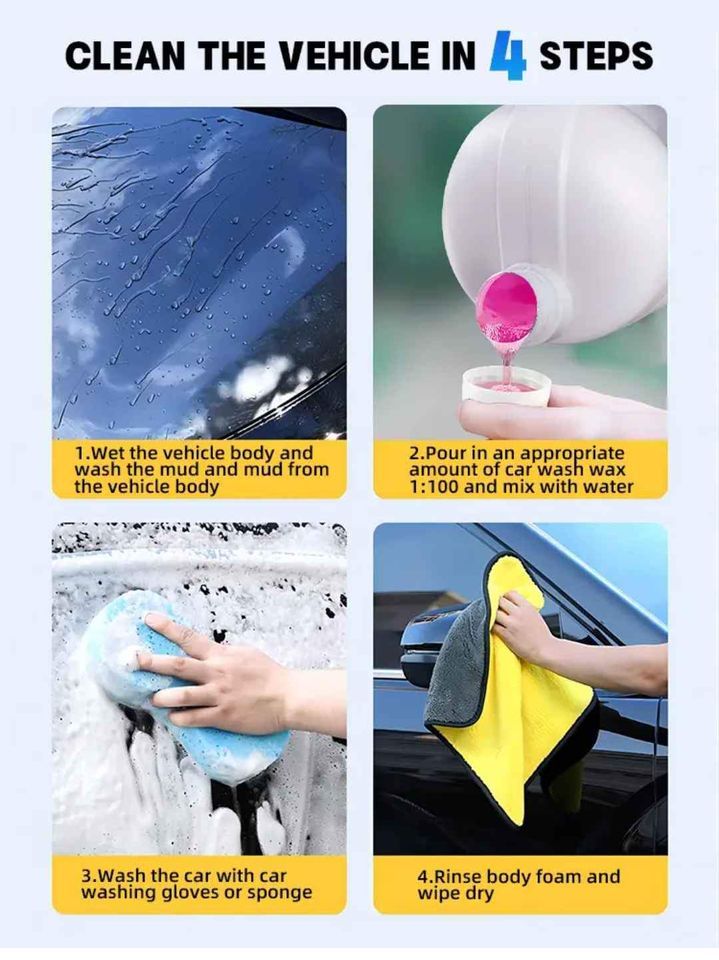 CLEAN THE VEHICLE IN 4 STEPS

1.Wet the vehicle body and wash the mud and mud from the vehicle body

2.Pour in an appropriate amount of car wash wax 1:100 and mix with water

3.Wash the car with car washing gloves or sponge

4.Rinse body foam and wipe dry